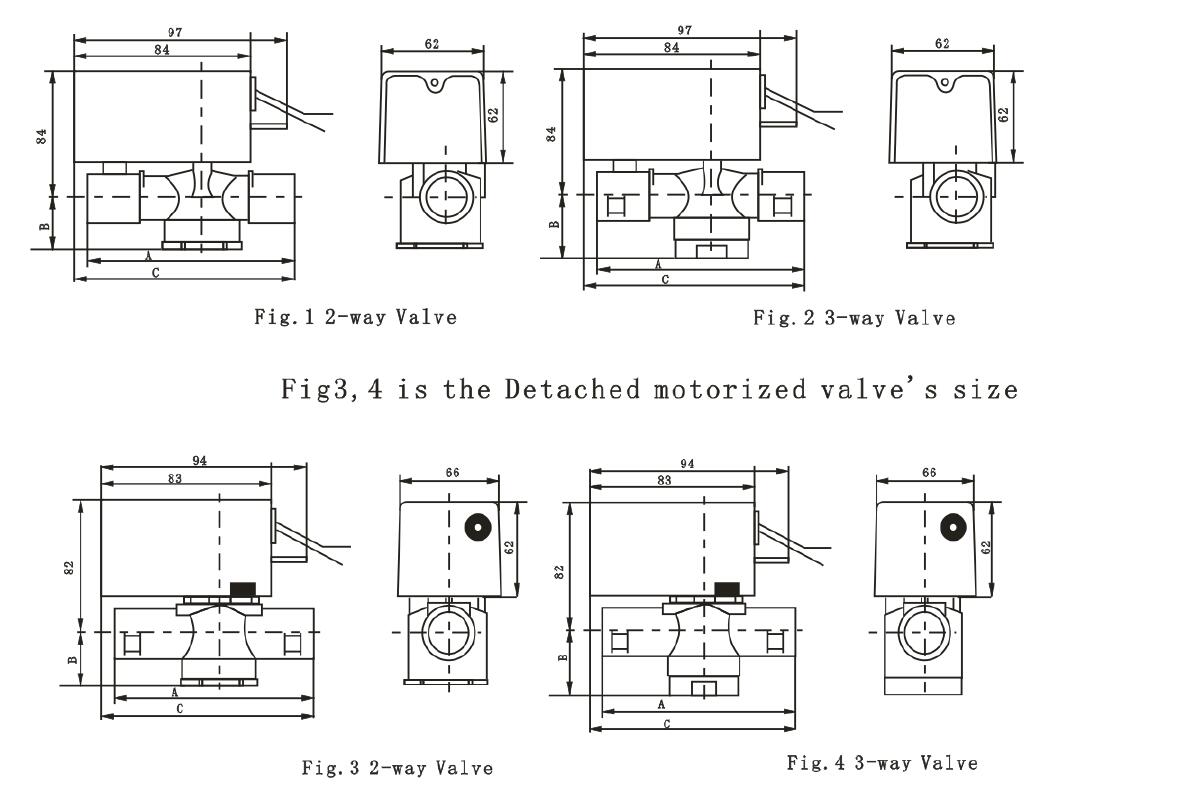 97
84
84
B
A
C
62
62
Fig.1 2-way Valve

97
84
84
B
A
C
62
62
Fig.2 3-way Valve

Fig3,4 is the Detached motorized valve's size

94
83
82
B
A
C
66
62
Fig.3 2-way Valve

94
83
82
B
A
C
66
62
Fig.4 3-way Valve